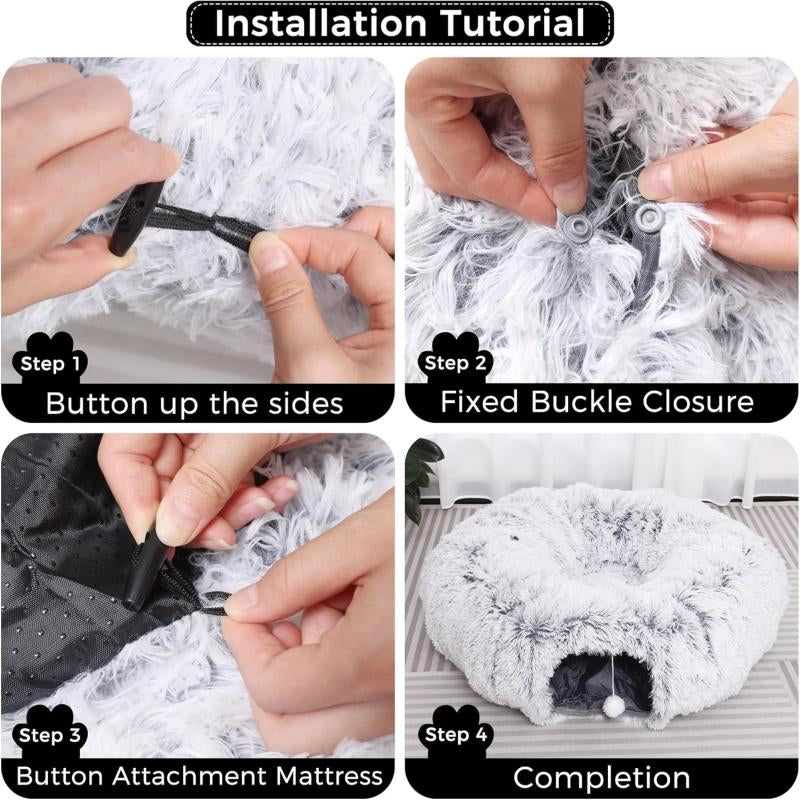 Installation Tutorial

Step 1
Button up the sides

Step 2
Fixed Buckle Closure

Step 3
Button Attachment Mattress

Step 4
Completion