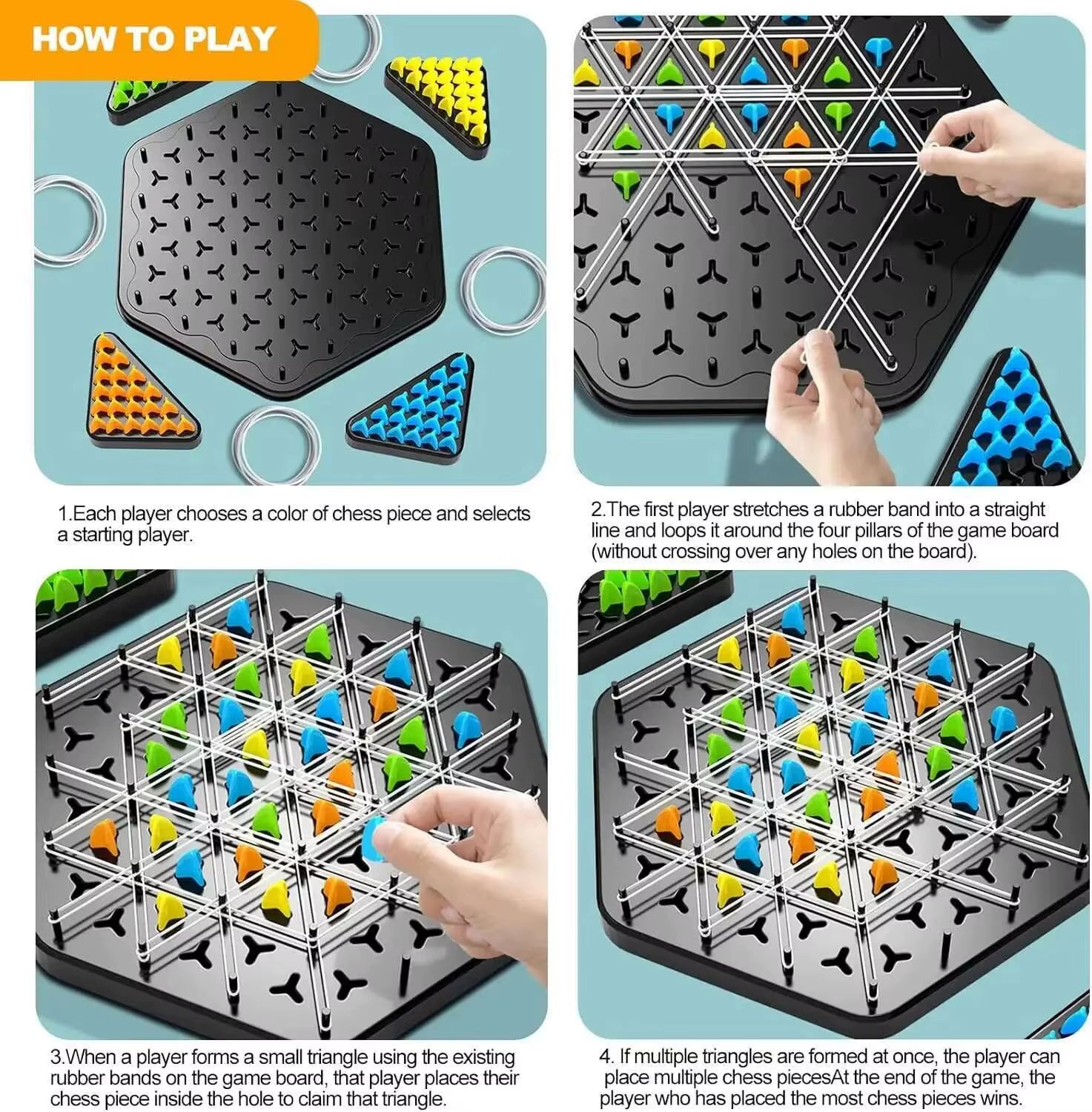 HOW TO PLAY

1.Each player chooses a color of chess piece and selects a starting player.

2.The first player stretches a rubber band into a straight line and loops it around the four pillars of the game board (without crossing over any holes on the board).

3.When a player forms a small triangle using the existing rubber bands on the game board, that player places their chess piece inside the hole to claim that triangle.

4. If multiple triangles are formed at once, the player can place multiple chess piecesAt the end of the game, the player who has placed the most chess pieces wins.